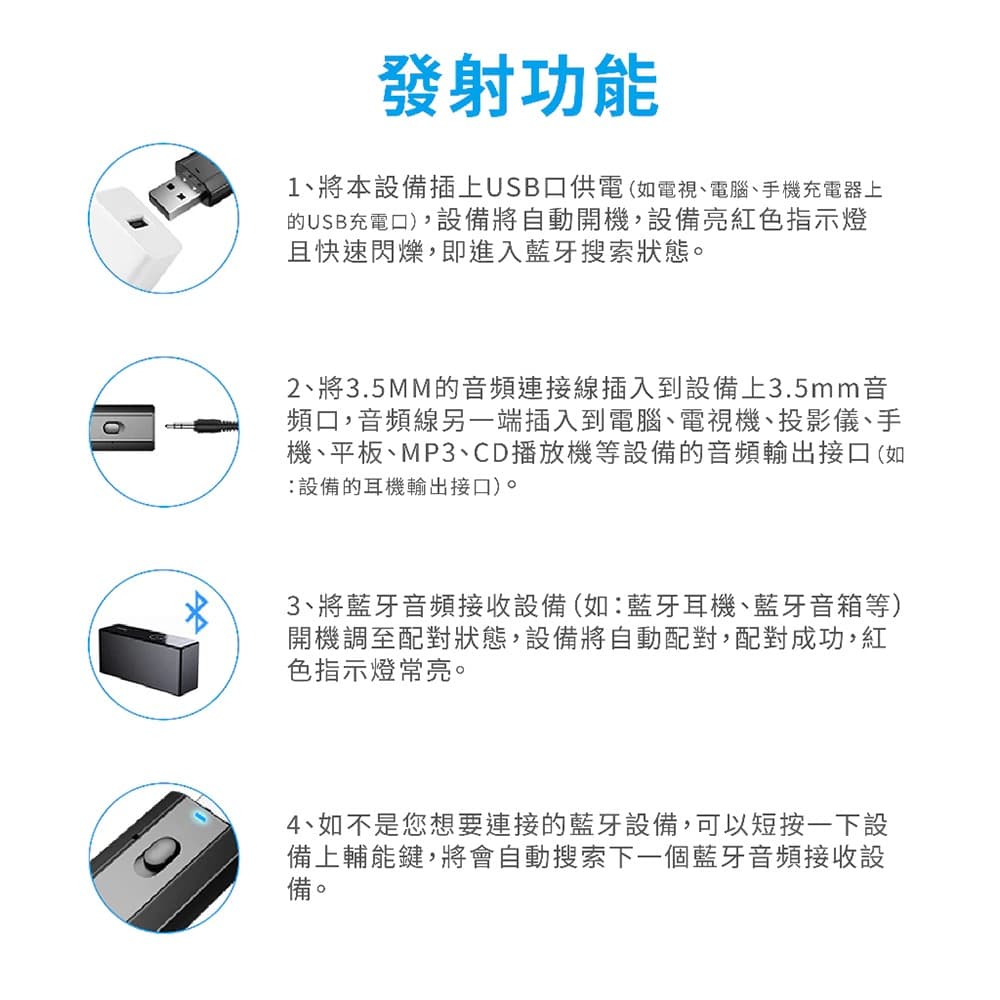 發射功能

1、將本設備插上USB口供電（如電視、電腦、手機充電器上的USB充電口），設備將自動開機，設備亮紅色指示燈且快速閃爍，即進入藍牙搜索狀態。

2、將3.5MM的音頻連接線插入到設備上3.5mm音頻口，音頻線另一端插入到電腦、電視機、投影儀、手機、平板、MP3、CD播放機等設備的音頻輸出接口（如：設備的耳機輸出接口）。

3、將藍牙音頻接收設備（如：藍牙耳機、藍牙音箱等）開機調至配對狀態，設備將自動配對，配對成功，紅色指示燈常亮。

4、如不是您想要連接的藍牙設備，可以短按一下設備上輔能鍵，將會自動搜索下一個藍牙音頻接收設備。